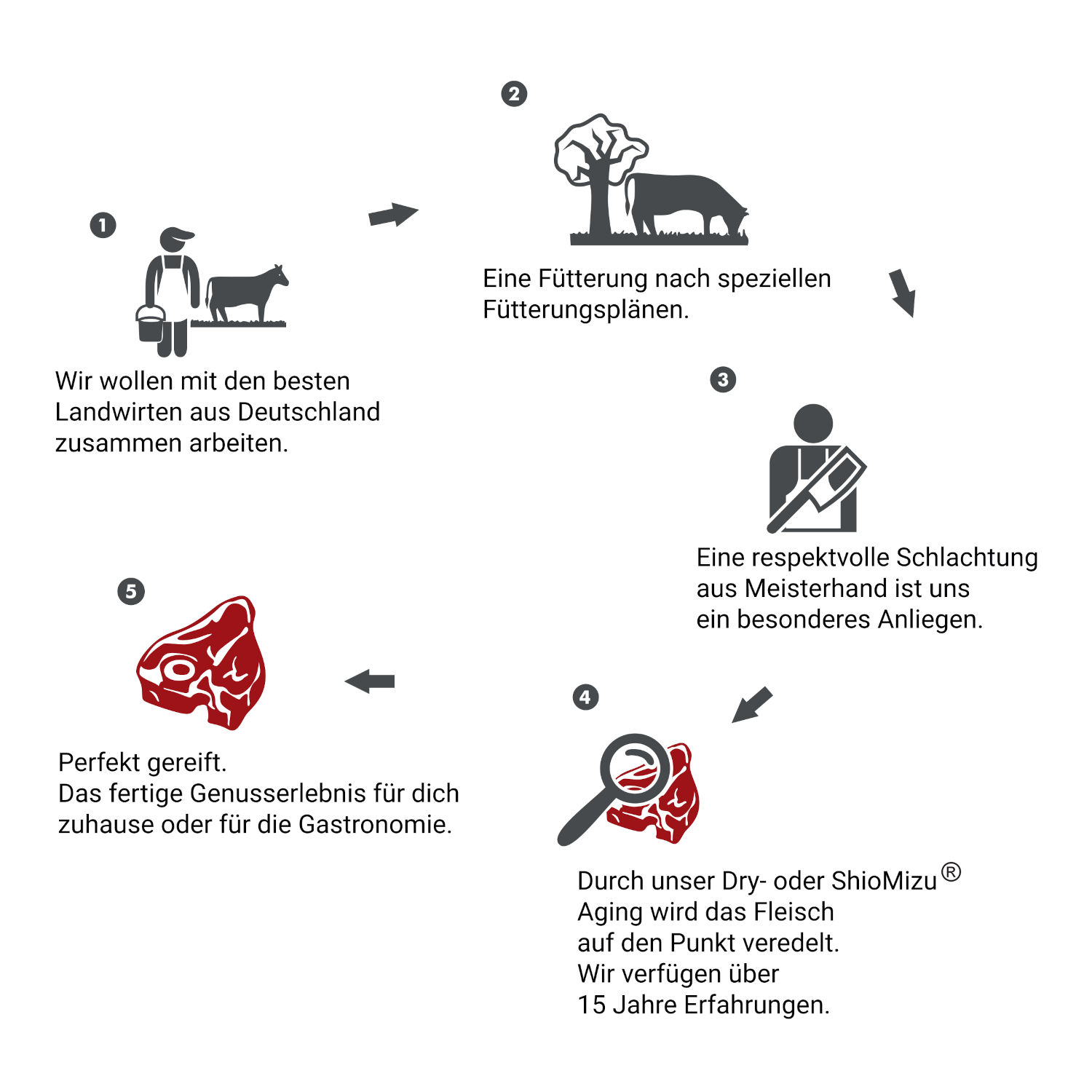 1

Wir wollen mit den besten Landwirten aus Deutschland zusammen arbeiten.

2

Eine Fütterung nach speziellen Fütterungsplänen.

3

Eine respektvolle Schlachtung aus Meisterhand ist uns ein besonderes Anliegen.

4

Durch unser Dry- oder ShioMizu® Aging wird das Fleisch auf den Punkt veredelt. Wir verfügen über 15 Jahre Erfahrungen.

5

Perfekt gereift.
Das fertige Genusserlebnis für dich zuhause oder für die Gastronomie.